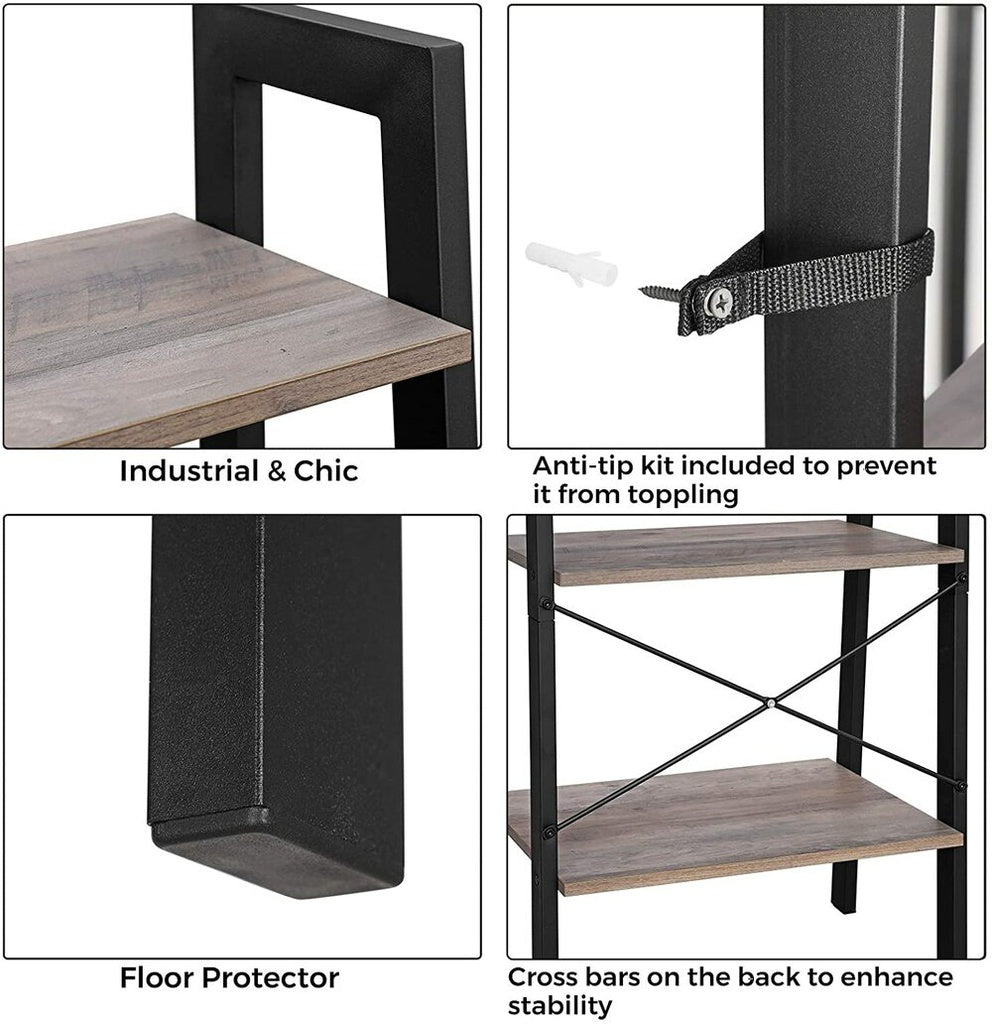 Industrial & Chic

Anti-tip kit included to prevent it from toppling

Floor Protector

Cross bars on the back to enhance stability