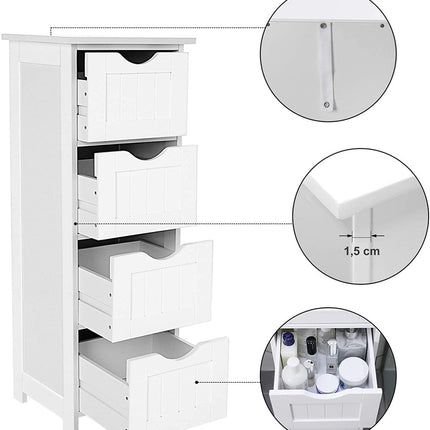 1,5 cm