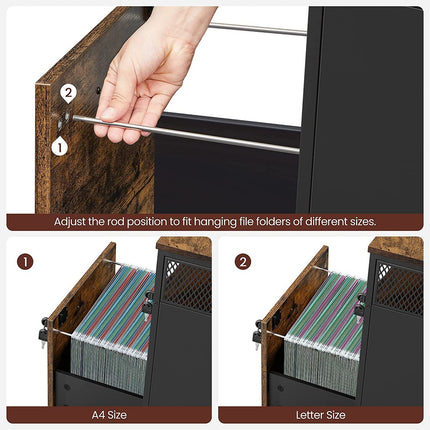 2

1

Adjust the rod position to fit hanging file folders of different sizes.

1

A4 Size

2

Letter Size