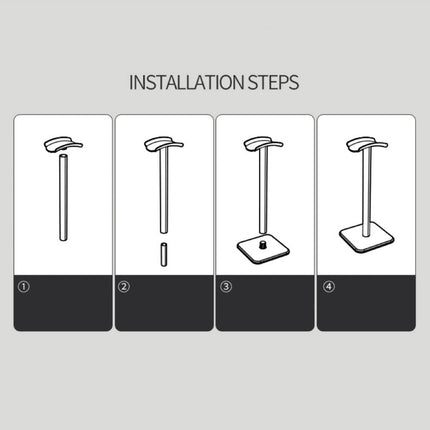 INSTALLATION STEPS

①

②

③

④