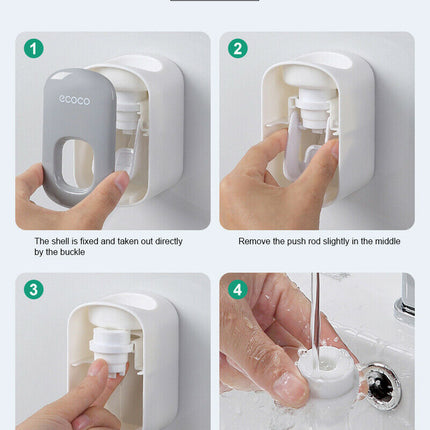 1

ecoco

The shell is fixed and taken out directly by the buckle

2

Remove the push rod slightly in the middle

3

4