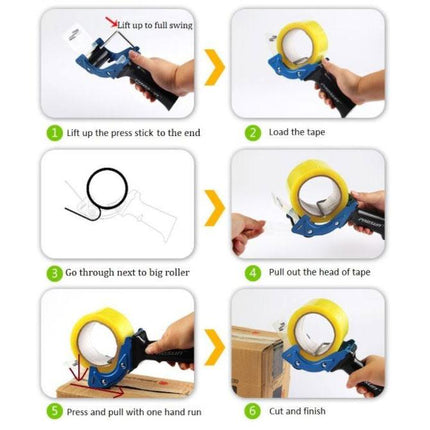 Lift up to full swing

1 Lift up the press stick to the end

2 Load the tape

3 Go through next to big roller

4 Pull out the head of tape

5 Press and pull with one hand run

6 Cut and finish