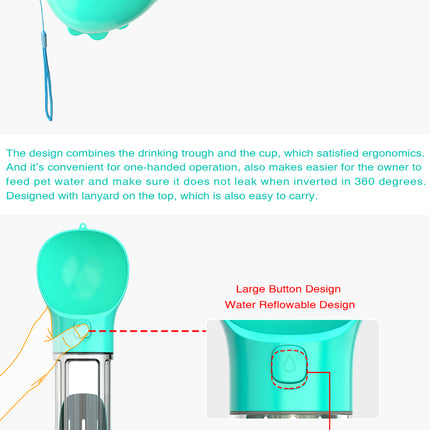 The design combines the drinking trough and the cup, which satisfied ergonomics. And it's convenient for one-handed operation, also makes easier for the owner to feed pet water and make sure it does not leak when inverted in 360 degrees. Designed with lanyard on the top, which is also easy to carry.

Large Button Design
Water Reflowable Design