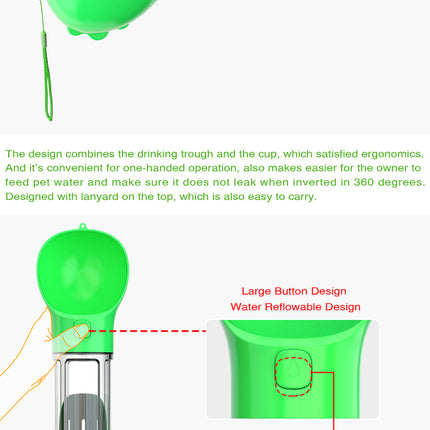 The design combines the drinking trough and the cup, which satisfied ergonomics. And it's convenient for one-handed operation, also makes easier for the owner to feed pet water and make sure it does not leak when inverted in 360 degrees. Designed with lanyard on the top, which is also easy to carry.

Large Button Design
Water Reflowable Design