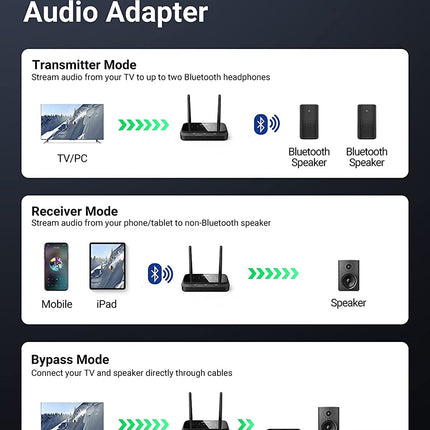 Audio Adapter

Transmitter Mode
Stream audio from your TV to up to two Bluetooth headphones

TV/PC

Bluetooth Speaker

Bluetooth Speaker

Receiver Mode
Stream audio from your phone/tablet to non-Bluetooth speaker

Mobile

iPad

Speaker

Bypass Mode
Connect your TV and speaker directly through cables