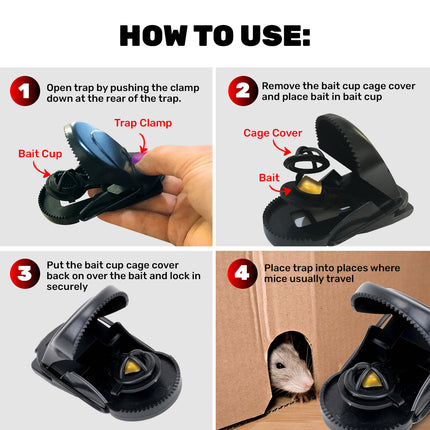 HOW TO USE:

1 Open trap by pushing the clamp down at the rear of the trap.

Trap Clamp

Bait Cup

2 Remove the bait cup cage cover and place bait in bait cup

Cage Cover

Bait

3 Put the bait cup cage cover back on over the bait and lock in securely

4 Place trap into places where mice usually travel