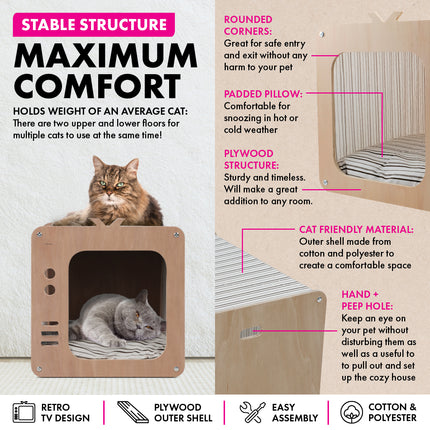 STABLE STRUCTURE

MAXIMUM COMFORT

HOLDS WEIGHT OF AN AVERAGE CAT:
There are two upper and lower floors for multiple cats to use at the same time!

ROUNDED CORNERS:
Great for safe entry and exit without any harm to your pet

PADDED PILLOW:
Comfortable for snoozing in hot or cold weather

PLYWOOD STRUCTURE:
Sturdy and timeless. Will make a great addition to any room.

CAT FRIENDLY MATERIAL:
Outer shell made from cotton and polyester to create a comfortable space

HAND + PEEP HOLE:
Keep an eye on your pet without disturbing them as well as a useful to to pull out and set up the cozy house

RETRO TV DESIGN

PLYWOOD OUTER SHELL

EASY ASSEMBLY

COTTON & POLYESTER