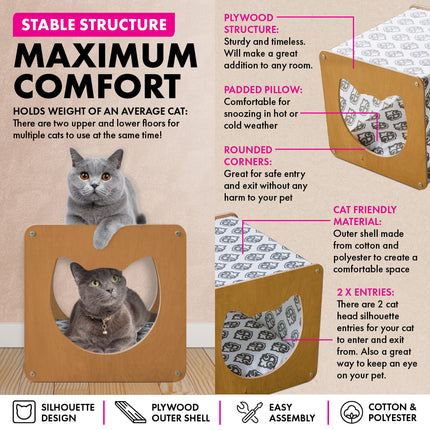 STABLE STRUCTURE

MAXIMUM COMFORT

HOLDS WEIGHT OF AN AVERAGE CAT:
There are two upper and lower floors for multiple cats to use at the same time!

PLYWOOD STRUCTURE:
Sturdy and timeless. Will make a great addition to any room.

PADDED PILLOW:
Comfortable for snoozing in hot or cold weather

ROUNDED CORNERS:
Great for safe entry and exit without any harm to your pet

CAT FRIENDLY MATERIAL:
Outer shell made from cotton and polyester to create a comfortable space

2 X ENTRIES:
There are 2 cat head silhouette entries for your cat to enter and exit from. Also a great way to keep an eye on your pet.

SILHOUETTE DESIGN

PLYWOOD OUTER SHELL

EASY ASSEMBLY

COTTON & POLYESTER