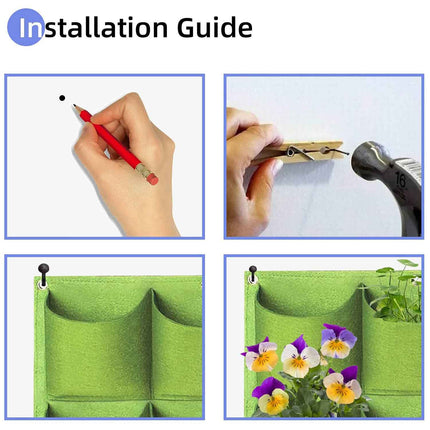 Installation Guide

16