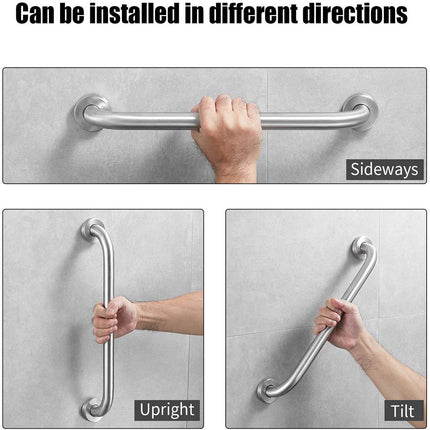 Can be installed in different directions

Sideways

Upright

Tilt