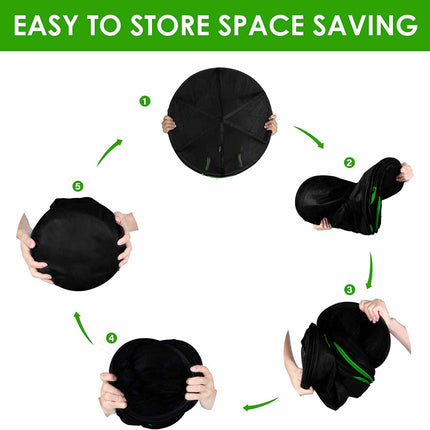 EASY TO STORE SPACE SAVING

1

2

3

4

5