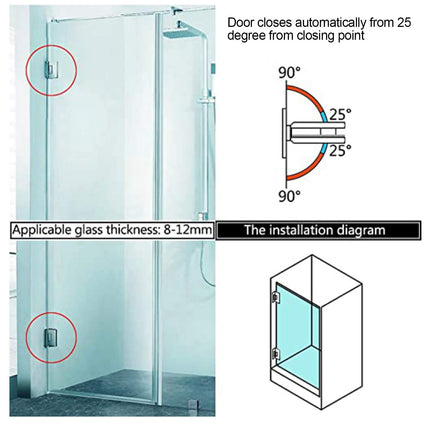 Door closes automatically from 25 degree from closing point

90°

25°

25°

90°

Applicable glass thickness: 8-12mm

The installation diagram