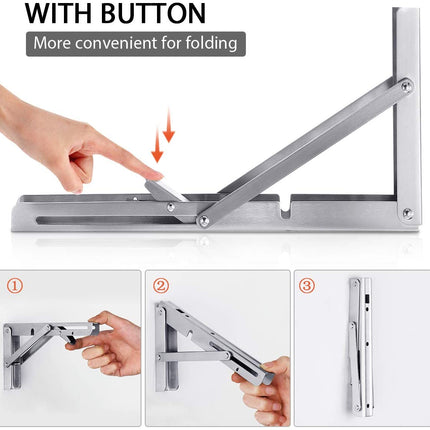 WITH BUTTON
More convenient for folding

①

②

③