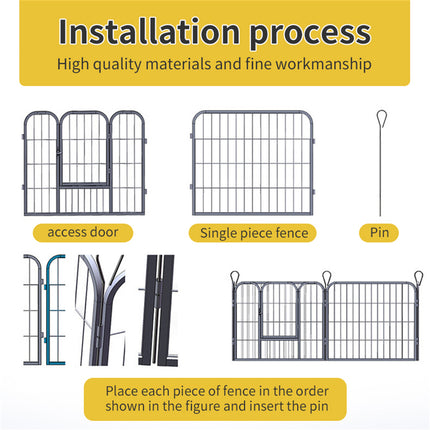 Installation process
High quality materials and fine workmanship

access door

Single piece fence

Pin

Place each piece of fence in the order shown in the figure and insert the pin