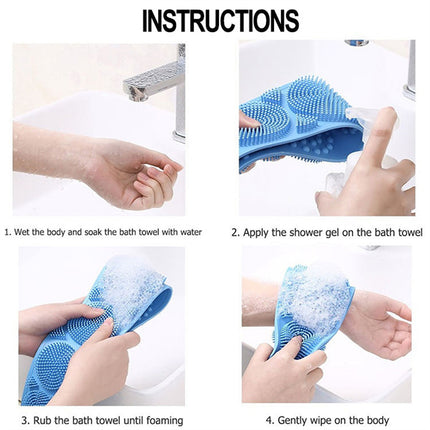 INSTRUCTIONS

1. Wet the body and soak the bath towel with water

2. Apply the shower gel on the bath towel

3. Rub the bath towel until foaming

4. Gently wipe on the body