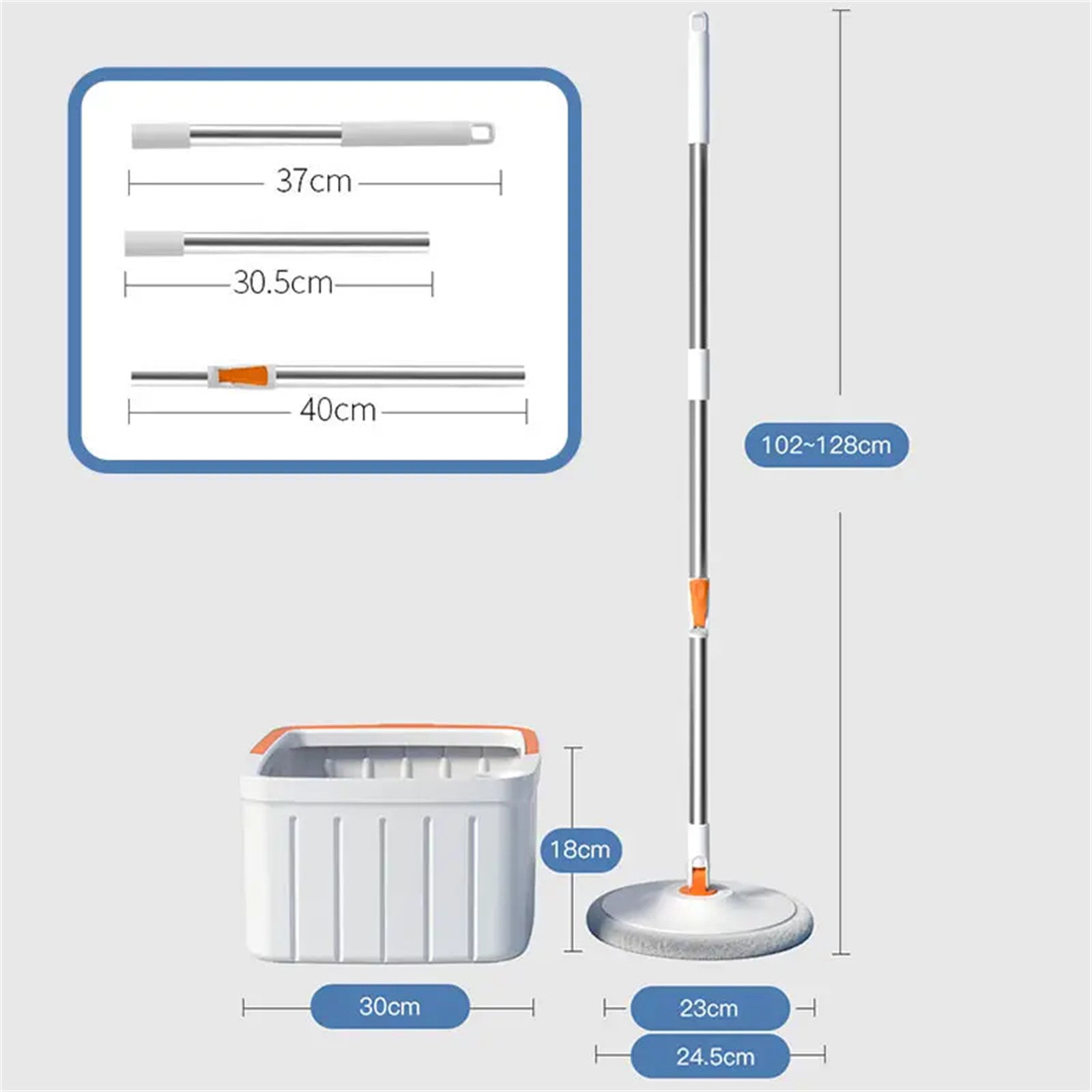 37cm

30.5cm

40cm

102~128cm

18cm

30cm

23cm

24.5cm