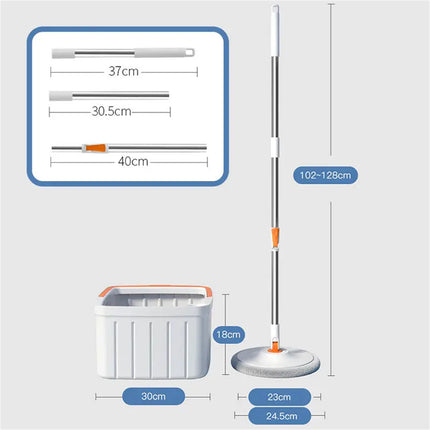 37cm

30.5cm

40cm

102~128cm

18cm

30cm

23cm

24.5cm