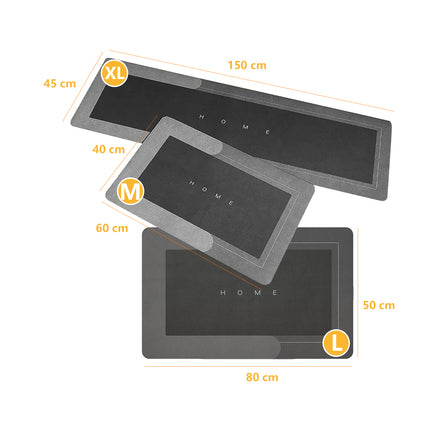 150 cm
45 cm
XL
HOME
40 cm
M
HOME
60 cm
HOME
50 cm
L
80 cm