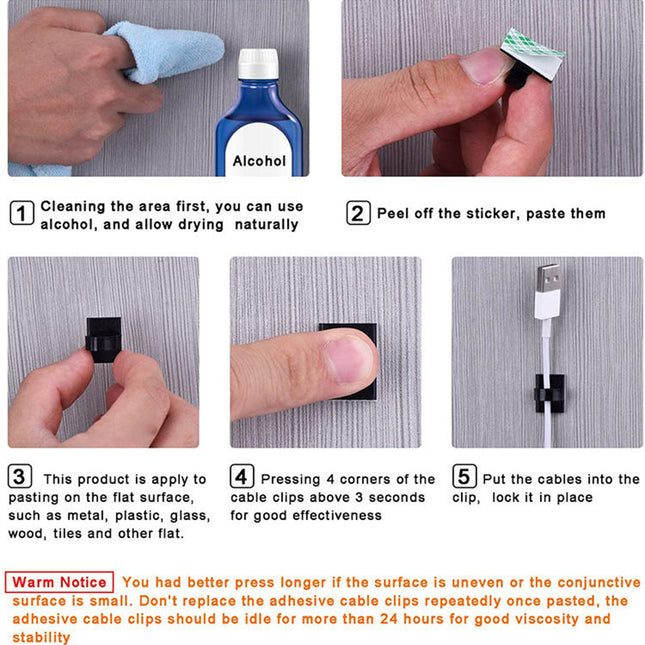 Alcohol

1 Cleaning the area first, you can use alcohol, and allow drying naturally

2 Peel off the sticker, paste them

3 This product is apply to pasting on the flat surface, such as metal, plastic, glass, wood, tiles and other flat.

4 Pressing 4 corners of the cable clips above 3 seconds for good effectiveness

5 Put the cables into the clip, lock it in place

Warm Notice You had better press longer if the surface is uneven or the conjunctive surface is small. Don't replace the adhesive cable clips repeatedly once pasted, the adhesive cable clips should be idle for more than 24 hours for good viscosity and stability