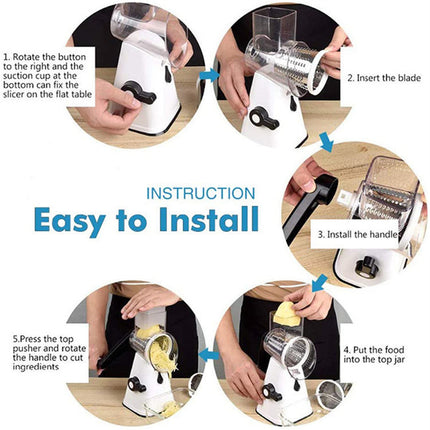 1. Rotate the button to the right and the suction cup at the bottom can fix the slicer on the flat table

2. Insert the blade

INSTRUCTION

Easy to Install

3. Install the handle

4. Put the food into the top jar

5.Press the top pusher and rotate the handle to cut ingredients