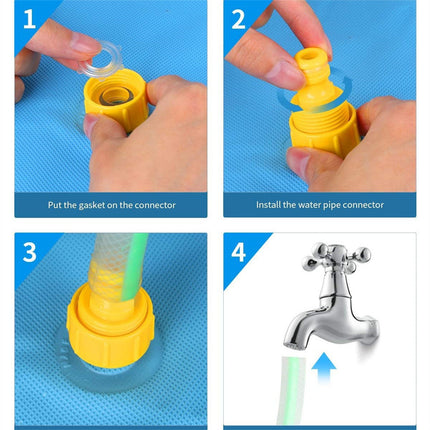 1

Put the gasket on the connector

2

Install the water pipe connector

3

4