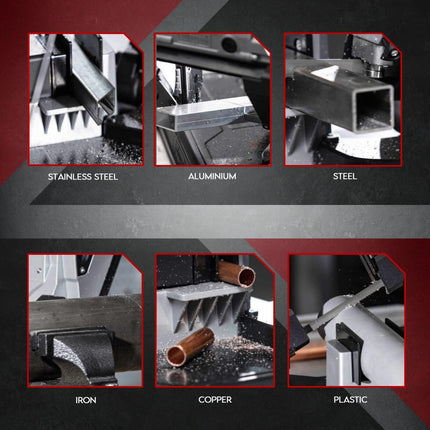 STAINLESS STEEL

ALUMINIUM

STEEL

IRON

COPPER

PLASTIC