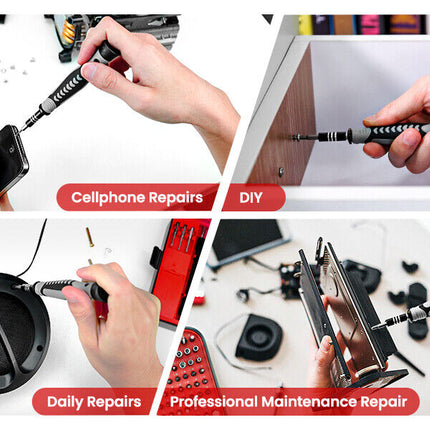 Cellphone Repairs

DIY

Daily Repairs

Professional Maintenance Repair