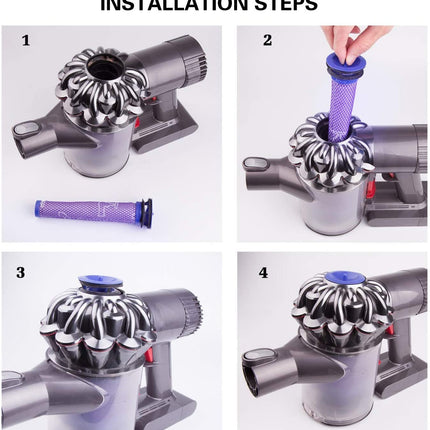 INSTALLATION STEPS

1

2

3

4