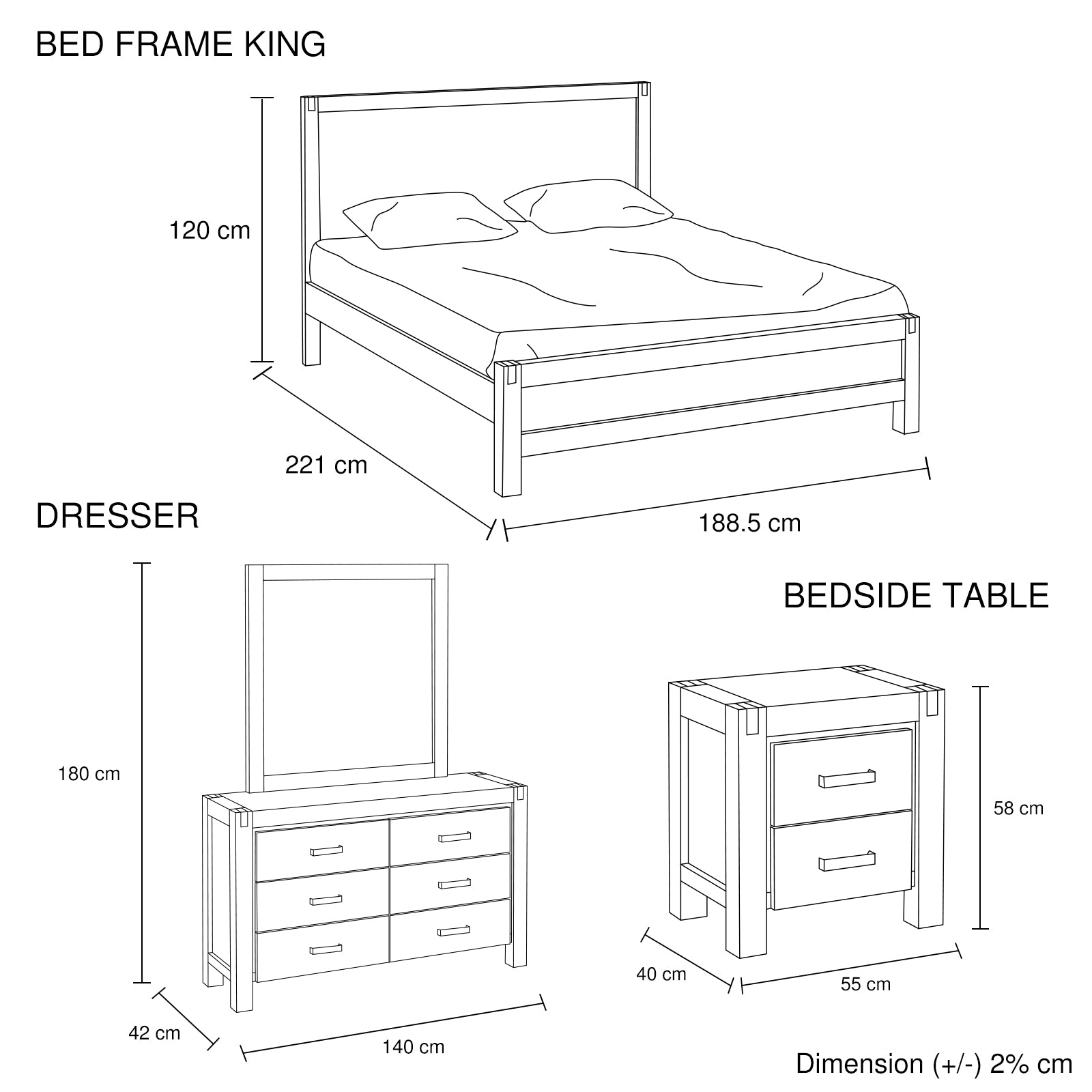 BED FRAME KING

120 cm

221 cm

188.5 cm

DRESSER

180 cm

42 cm

140 cm

BEDSIDE TABLE

58 cm

40 cm

55 cm

Dimension (+/-) 2% cm