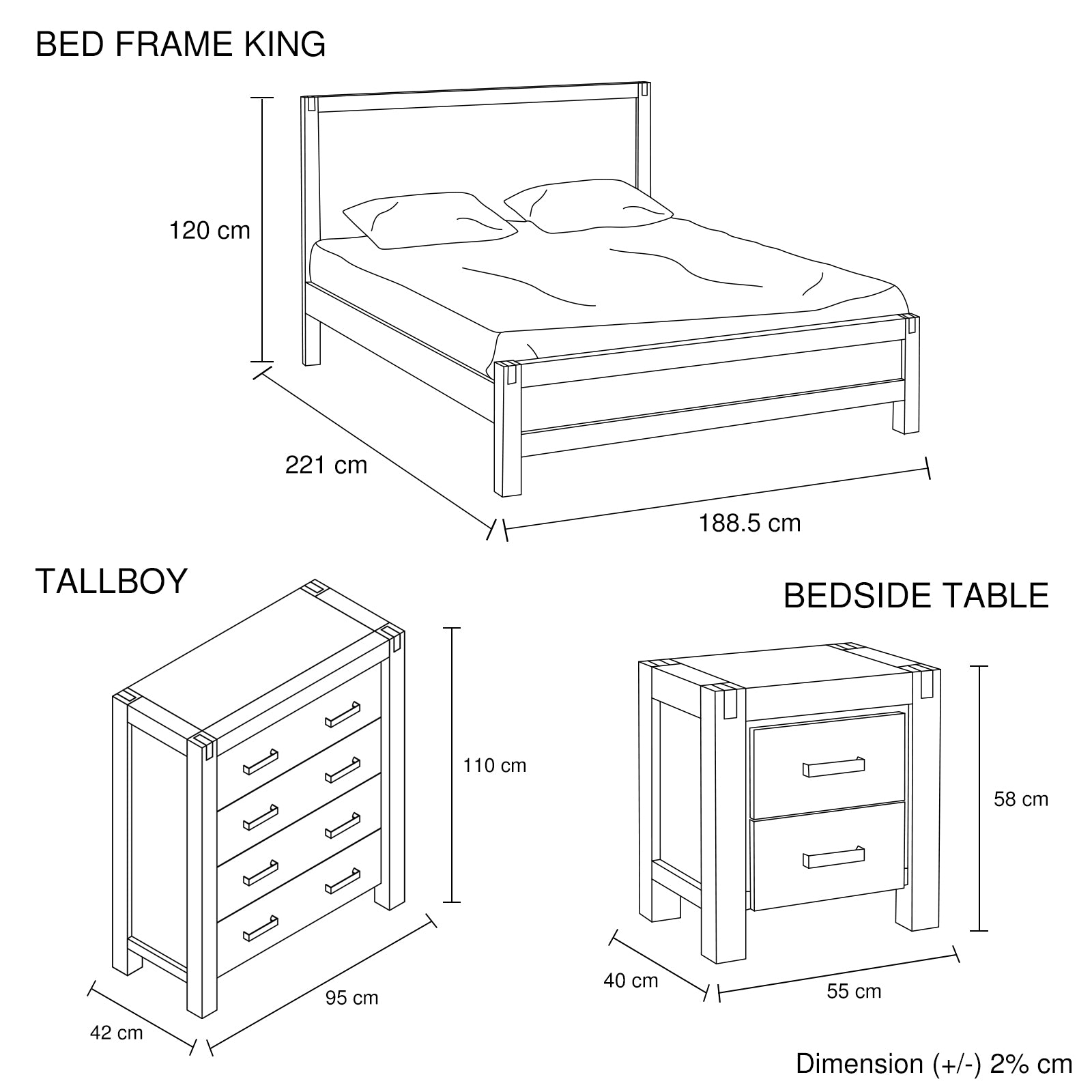 BED FRAME KING

120 cm

221 cm

188.5 cm

TALLBOY

110 cm

42 cm

95 cm

BEDSIDE TABLE

58 cm

40 cm

55 cm

Dimension (+/-) 2% cm