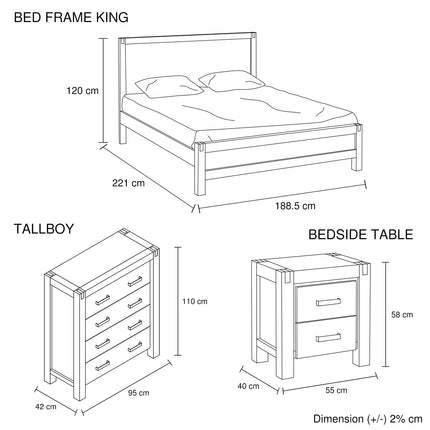 BED FRAME KING

120 cm

221 cm

188.5 cm

TALLBOY

110 cm

42 cm

95 cm

BEDSIDE TABLE

58 cm

40 cm

55 cm

Dimension (+/-) 2% cm