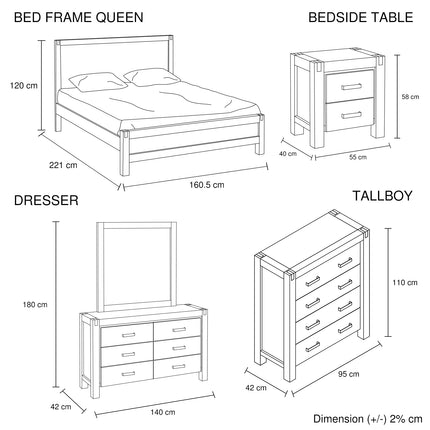 BED FRAME QUEEN

120 cm

221 cm

160.5 cm

BEDSIDE TABLE

58 cm

40 cm

55 cm

DRESSER

180 cm

42 cm

140 cm

TALLBOY

110 cm

42 cm

95 cm

Dimension (+/-) 2% cm