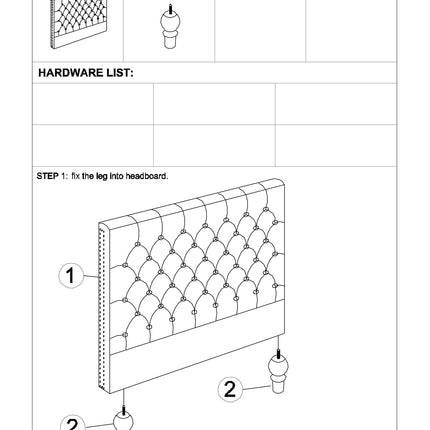 HARDWARE LIST:

STEP 1: fix the leg into headboard.

1

2

2