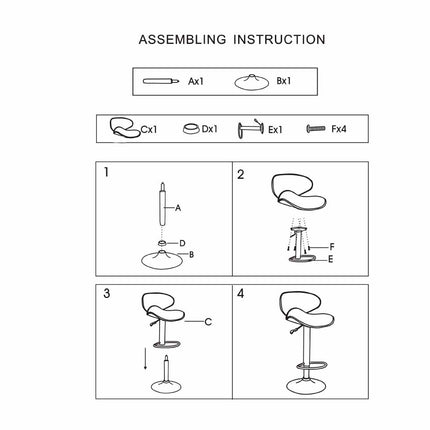 ASSEMBLING INSTRUCTION

Ax1 Bx1

Cx1 Dx1 Ex1 Fx4

1

A

D

B

2

F

E

3

C

4