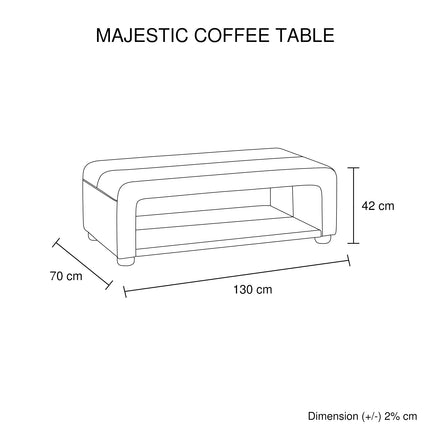 MAJESTIC COFFEE TABLE

42 cm

70 cm

130 cm

Dimension (+/-) 2% cm