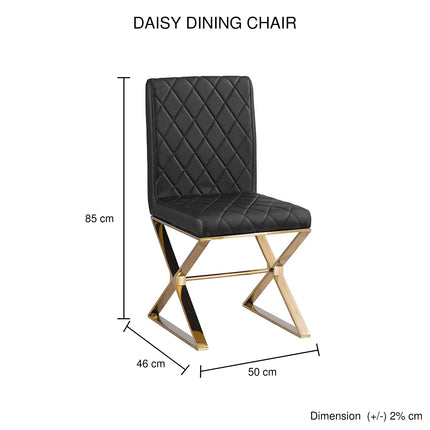 DAISY DINING CHAIR

85 cm

46 cm

50 cm

Dimension (+/-) 2% cm