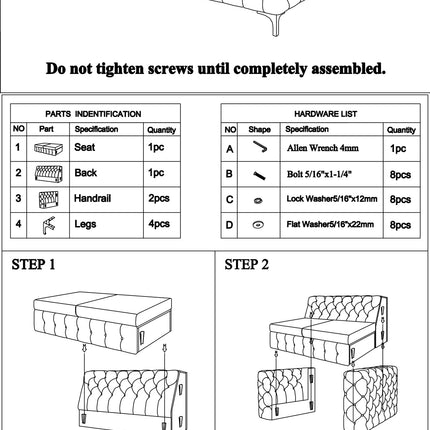 Do not tighten screws until completely assembled.

PARTS INDENTIFICATION

| NO | Part | Specification | Quantity |
|---|---|---|---|
| 1 | | Seat | 1pc |
| 2 | | Back | 1pc |
| 3 | | Handrail | 2pcs |
| 4 | | Legs | 4pcs |

HARDWARE LIST

| NO | Shape | Specification | Quantity |
|---|---|---|---|
| A | | Allen Wrench 4mm | 1pc |
| B | | Bolt 5/16"x1-1/4" | 8pcs |
| C | | Lock Washer5/16"x12mm | 8pcs |
| D | | Flat Washer5/16"x22mm | 8pcs |

STEP 1

STEP 2