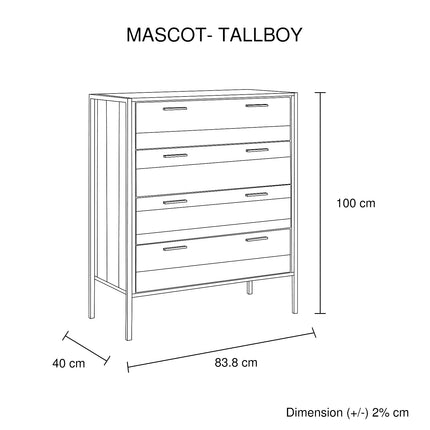 MASCOT- TALLBOY

100 cm

40 cm

83.8 cm

Dimension (+/-) 2% cm