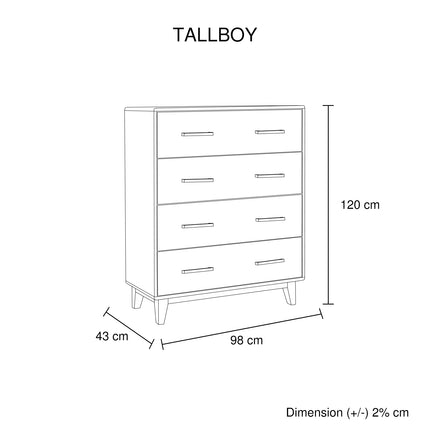 TALLBOY

120 cm

43 cm

98 cm

Dimension (+/-) 2% cm