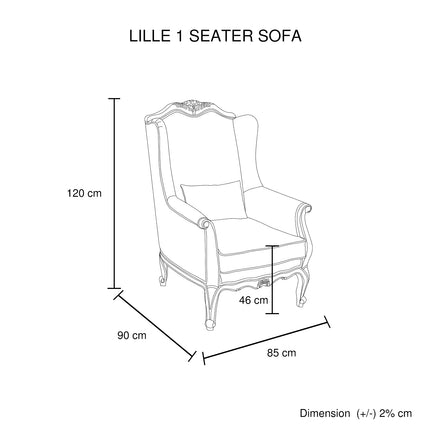 LILLE 1 SEATER SOFA

120 cm

46 cm

90 cm

85 cm

Dimension (+/-) 2% cm