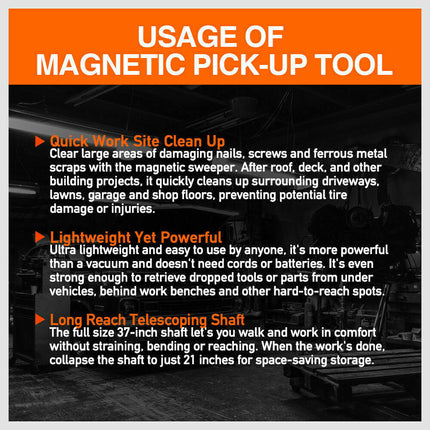 USAGE OF
MAGNETIC PICK-UP TOOL

Quick Work Site Clean Up
Clear large areas of damaging nails, screws and ferrous metal scraps with the magnetic sweeper. After roof, deck, and other building projects, it quickly cleans up surrounding driveways, lawns, garage and shop floors, preventing potential tire damage or injuries.

Lightweight Yet Powerful
Ultra lightweight and easy to use by anyone, it's more powerful than a vacuum and doesn't need cords or batteries. It's even strong enough to retrieve dropped tools or parts from under vehicles, behind work benches and other hard-to-reach spots.

Long Reach Telescoping Shaft
The full size 37-inch shaft let's you walk and work in comfort without straining, bending or reaching. When the work's done, collapse the shaft to just 21 inches for space-saving storage.