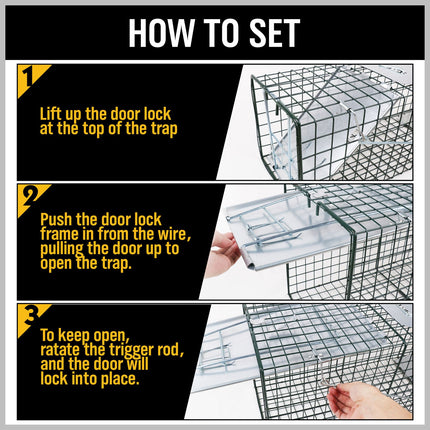 HOW TO SET

1

Lift up the door lock at the top of the trap

2

Push the door lock frame in from the wire, pulling the door up to open the trap.

3

To keep open, ratate the trigger rod, and the door will lock into place.