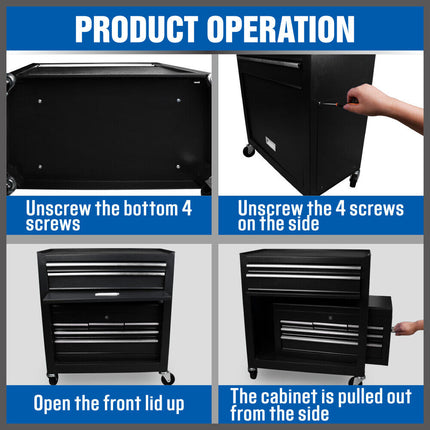 PRODUCT OPERATION

Unscrew the bottom 4 screws

Unscrew the 4 screws on the side

Open the front lid up

The cabinet is pulled out from the side