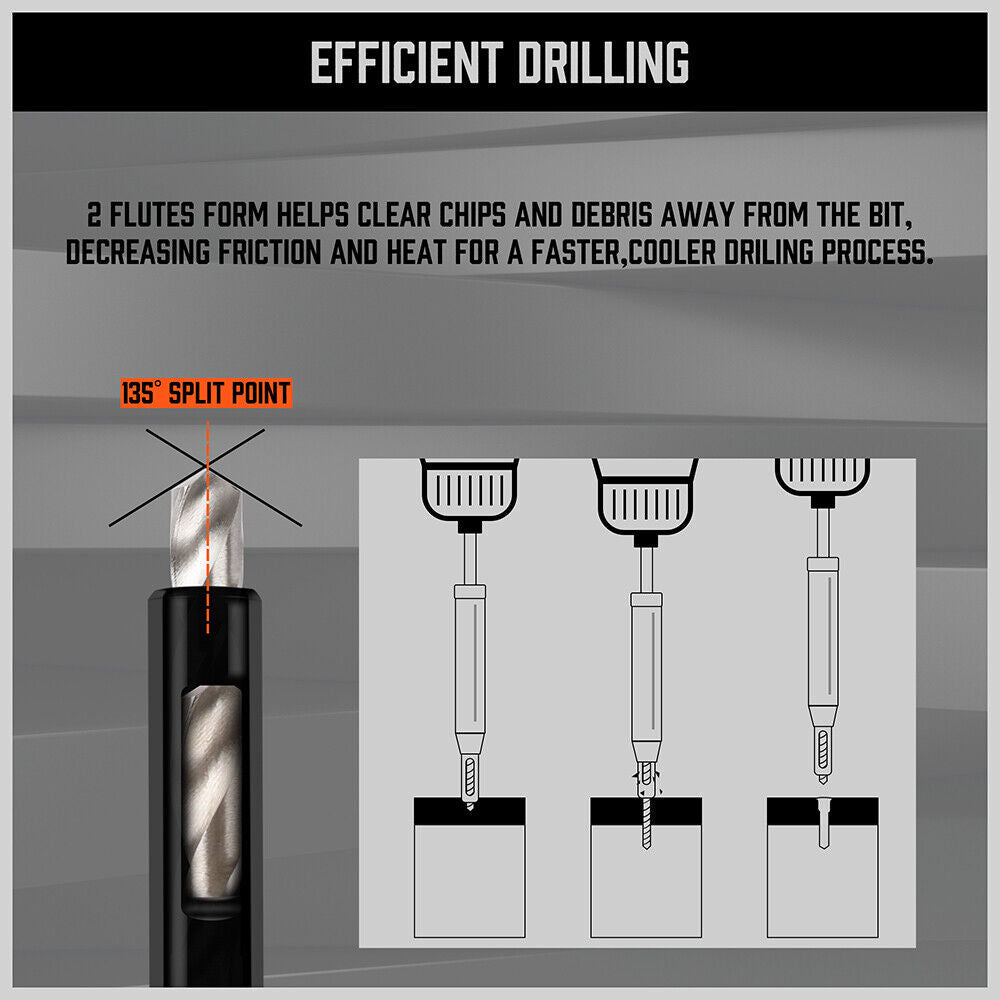 EFFICIENT DRILLING

2 FLUTES FORM HELPS CLEAR CHIPS AND DEBRIS AWAY FROM THE BIT, DECREASING FRICTION AND HEAT FOR A FASTER,COOLER DRILING PROCESS.

135° SPLIT POINT