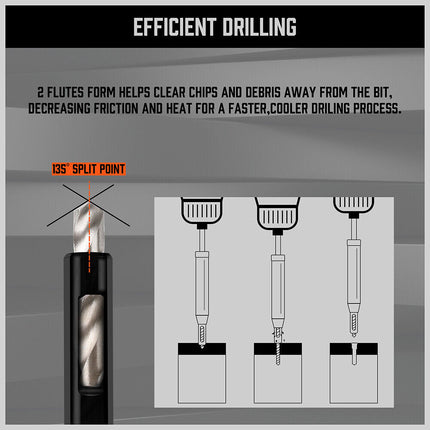 EFFICIENT DRILLING

2 FLUTES FORM HELPS CLEAR CHIPS AND DEBRIS AWAY FROM THE BIT, DECREASING FRICTION AND HEAT FOR A FASTER,COOLER DRILING PROCESS.

135° SPLIT POINT