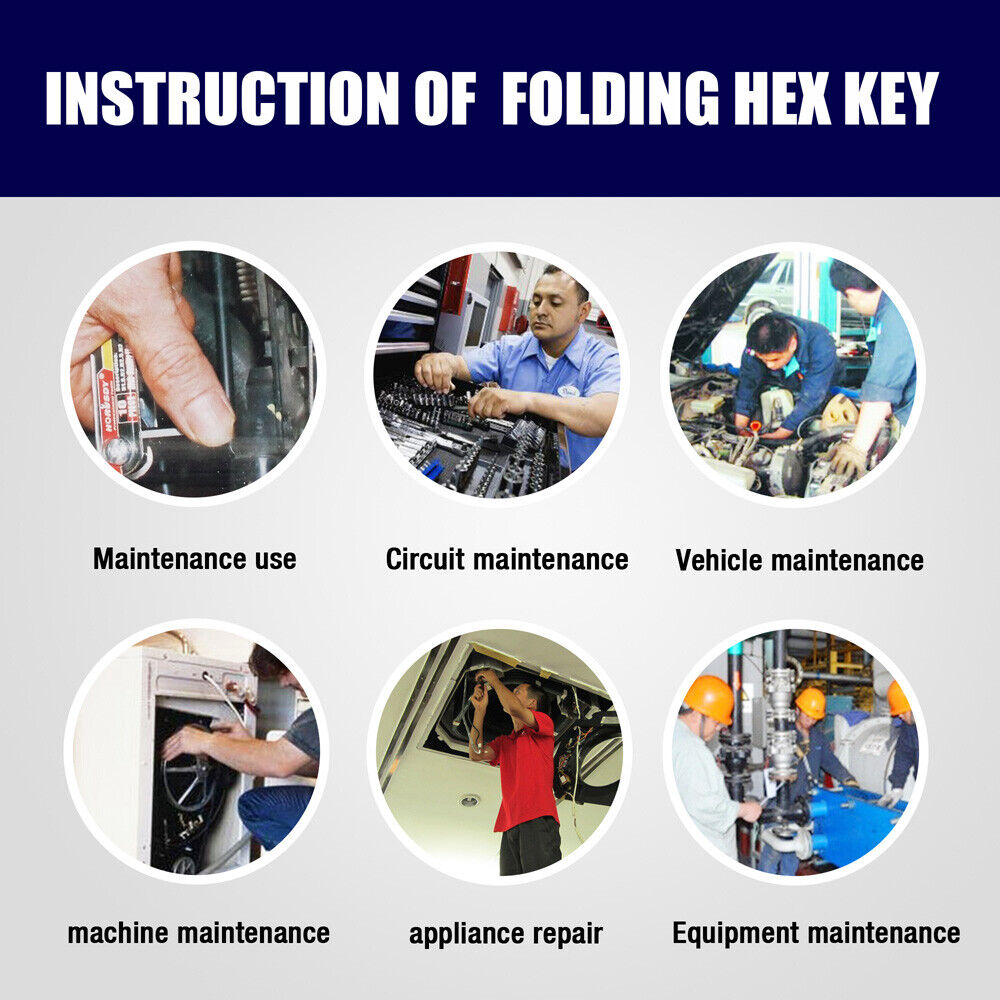 INSTRUCTION OF FOLDING HEX KEY

Maintenance use

Circuit maintenance

Vehicle maintenance

machine maintenance

appliance repair

Equipment maintenance