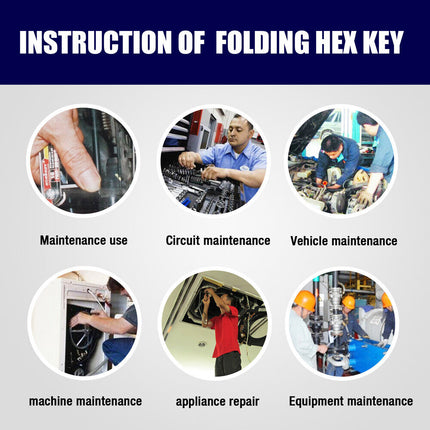 INSTRUCTION OF FOLDING HEX KEY

Maintenance use

Circuit maintenance

Vehicle maintenance

machine maintenance

appliance repair

Equipment maintenance