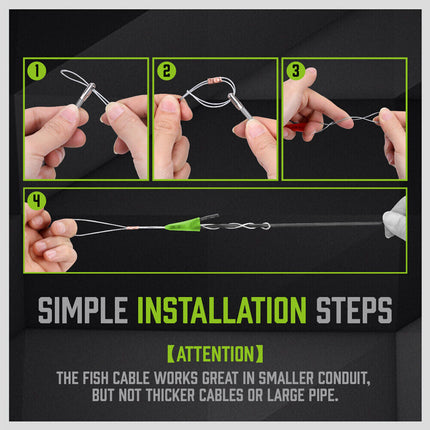 1

2

3

4

SIMPLE INSTALLATION STEPS

【ATTENTION】

THE FISH CABLE WORKS GREAT IN SMALLER CONDUIT, BUT NOT THICKER CABLES OR LARGE PIPE.