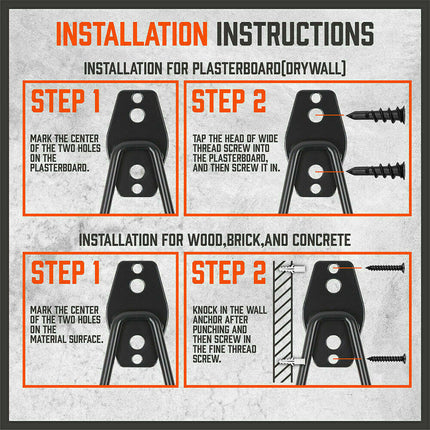 INSTALLATION INSTRUCTIONS

INSTALLATION FOR PLASTERBOARD(DRYWALL)

STEP 1

MARK THE CENTER OF THE TWO HOLES ON THE PLASTERBOARD.

STEP 2

TAP THE HEAD OF WIDE THREAD SCREW INTO THE PLASTERBOARD, AND THEN SCREW IT IN.

INSTALLATION FOR WOOD,BRICK,AND CONCRETE

STEP 1

MARK THE CENTER OF THE TWO HOLES ON THE MATERIAL SURFACE.

STEP 2

KNOCK IN THE WALL ANCHOR AFTER PUNCHING AND THEN SCREW IN THE FINE THREAD SCREW.