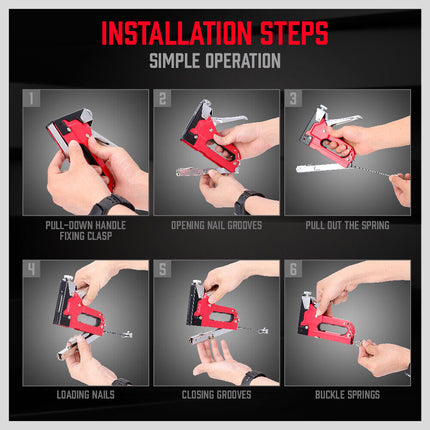 INSTALLATION STEPS
SIMPLE OPERATION

1
PULL-DOWN HANDLE FIXING CLASP

2
OPENING NAIL GROOVES

3
PULL OUT THE SPRING

4
LOADING NAILS

5
CLOSING GROOVES

6
BUCKLE SPRINGS